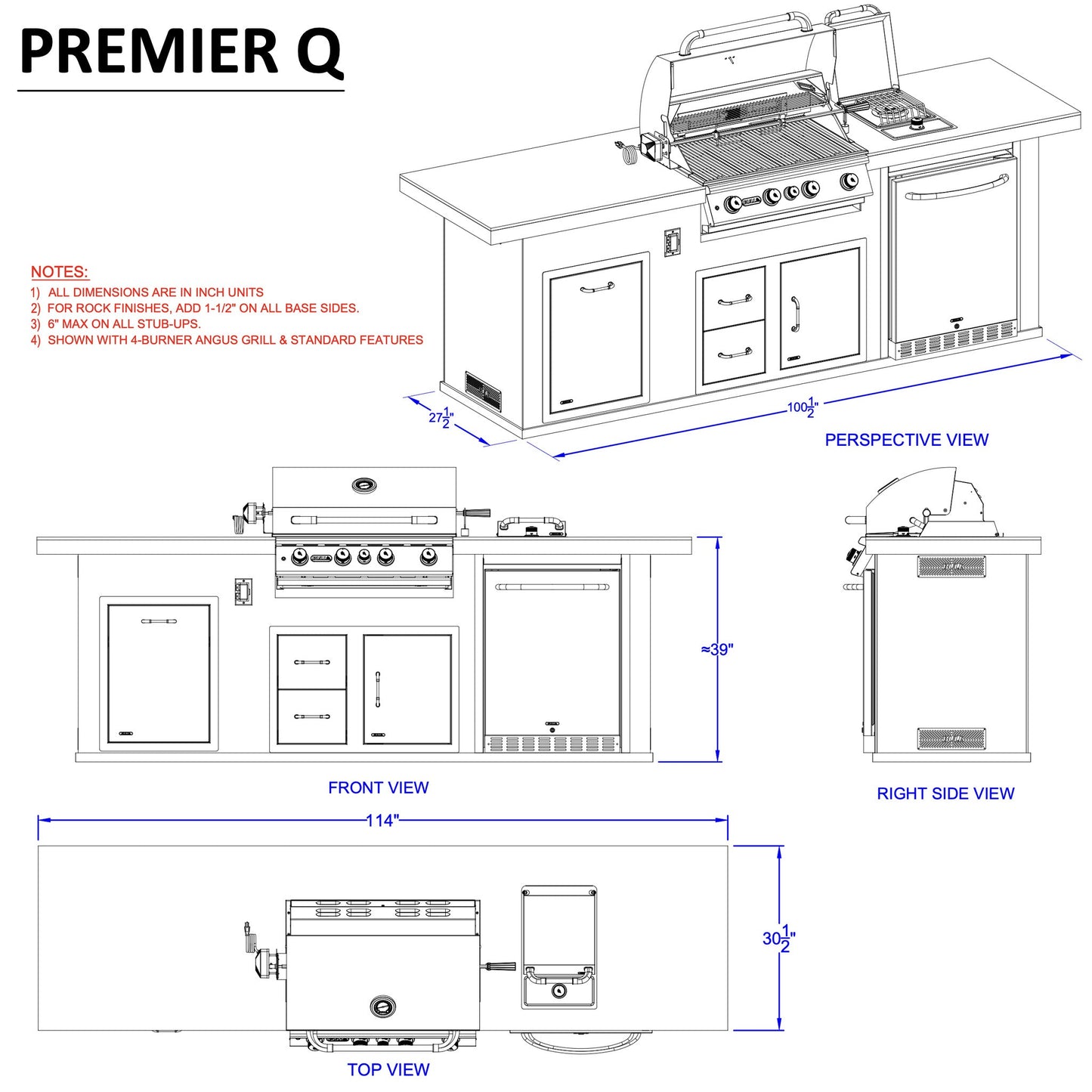 PREMIER Q

NOTES:
1) ALL DIMENSIONS ARE IN INCH UNITS
2) FOR ROCK FINISHES, ADD 1-1/2" ON ALL BASE SIDES.
3) 6" MAX ON ALL STUB-UPS.
4) SHOWN WITH 4-BURNER ANGUS GRILL & STANDARD FEATURES

$27\frac{1}{2}$"

$100\frac{1}{2}$"

PERSPECTIVE VIEW

≈39"

FRONT VIEW

RIGHT SIDE VIEW

114"

$30\frac{1}{2}$"

TOP VIEW