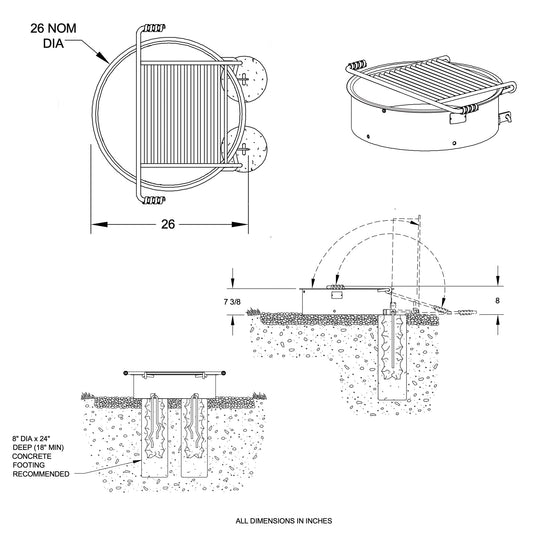 26 NOM
DIA

26

7 3/8

8

8" DIA x 24"
DEEP (18" MIN)
CONCRETE
FOOTING
RECOMMENDED

ALL DIMENSIONS IN INCHES